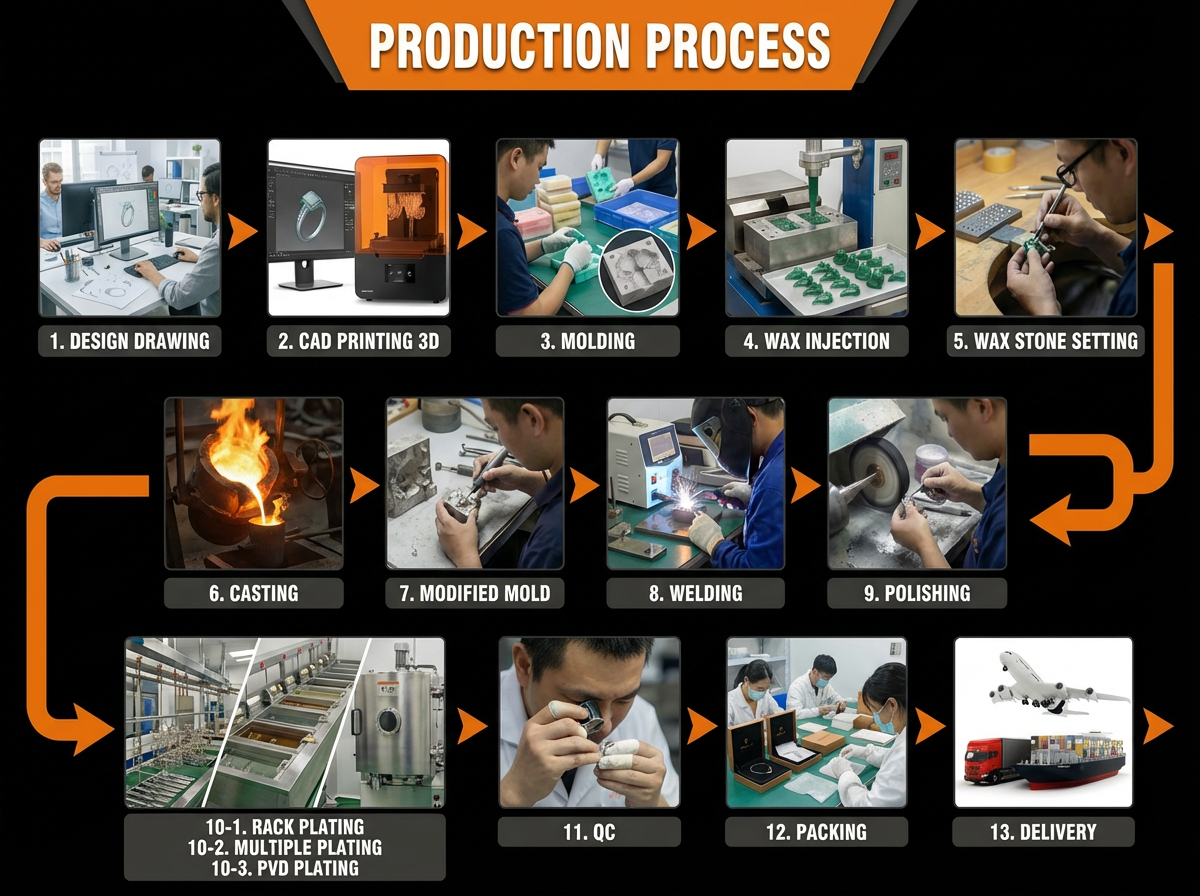 PRODUCTION PROCESS

1. DESIGN DRAWING

2. CAD PRINTING 3D

3. MOLDING

4. WAX INJECTION

5. WAX STONE SETTING

6. CASTING

7. MODIFIED MOLD

8. WELDING

9. POLISHING

10-1. RACK PLATING
10-2. MULTIPLE PLATING
10-3. PVD PLATING

11. QC

12. PACKING

13. DELIVERY